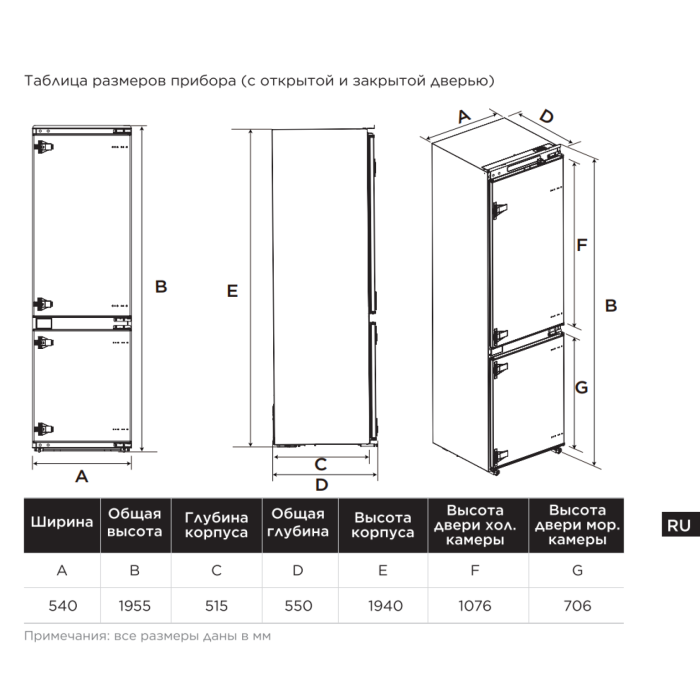 Таблица размеров прибора (с открытой и закрытой дверью)

B

A

E

C

D

A

D

F

B

G

| Ширина | Общая высота | Глубина корпуса | Общая глубина | Высота корпуса | Высота двери хол. камеры | Высота двери мор. камеры |
|---|---|---|---|---|---|---|
| A | B | C | D | E | F | G |
| 540 | 1955 | 515 | 550 | 1940 | 1076 | 706 |

RU

Примечания: все размеры даны в мм