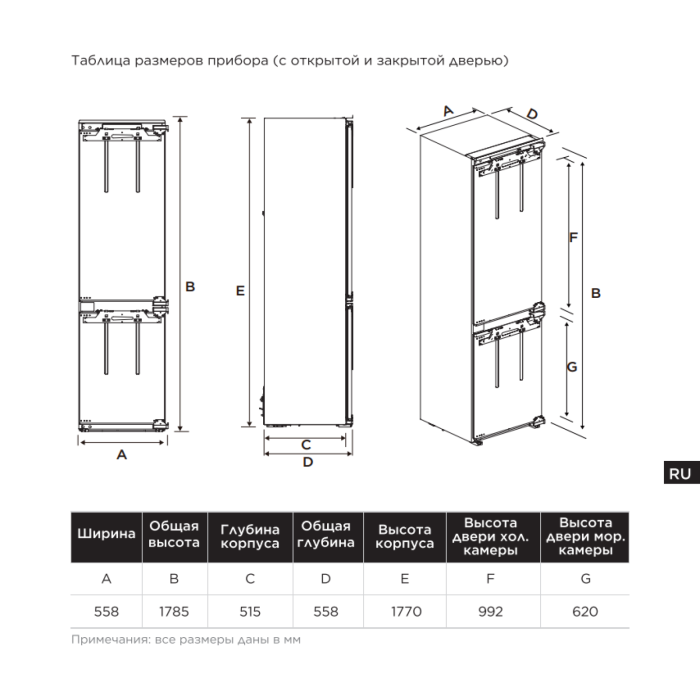 Таблица размеров прибора (с открытой и закрытой дверью)

B

A

E

C

D

A

D

F

B

G

RU

| Ширина | Общая высота | Глубина корпуса | Общая глубина | Высота корпуса | Высота двери хол. камеры | Высота двери мор. камеры |
|---|---|---|---|---|---|---|
| A | B | C | D | E | F | G |
| 558 | 1785 | 515 | 558 | 1770 | 992 | 620 |

Примечания: все размеры даны в мм