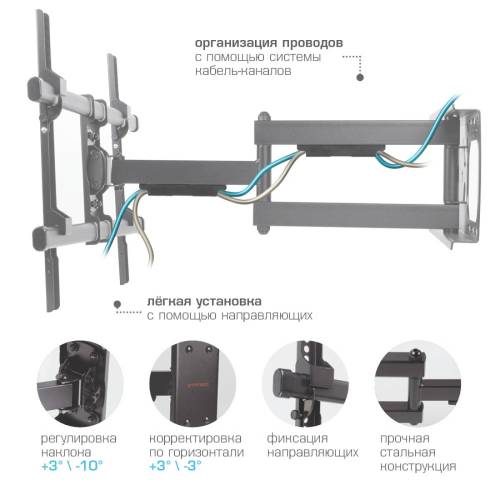 организация проводов
с помощью системы
кабель-каналов

лёгкая установка
с помощью направляющих

регулировка
наклона
+3° \ -10°

корректировка
по горизонтали
+3° \ -3°

финсация
направляющих

прочная
стальная
конструкция