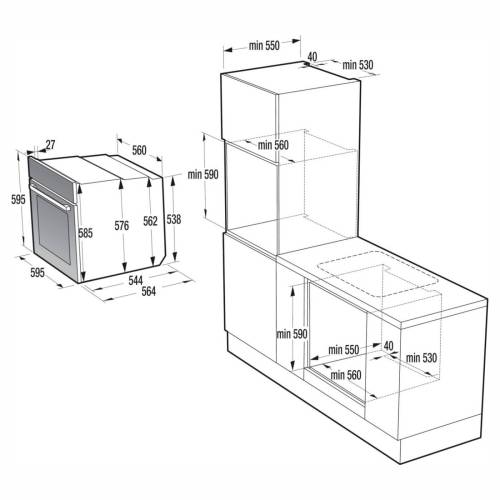 27
560
595
585
576
562
538
595
544
564

min 550
40
min 530
min 560
min 590

min 590
min 550
40
min 530
min 560